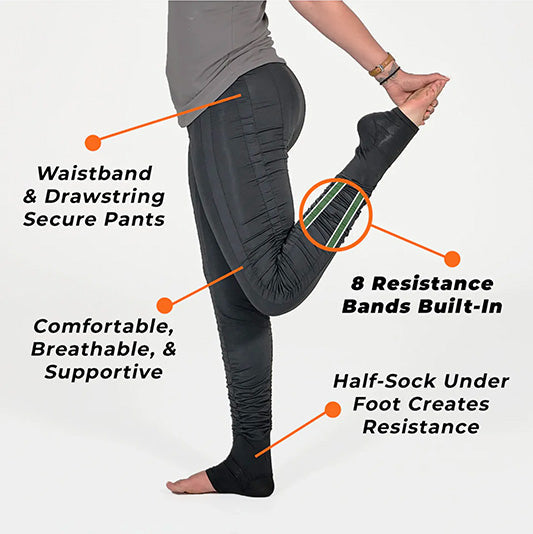 Waistband & Drawstring Secure Pants

8 Resistance Bands Built-In

Comfortable, Breathable, & Supportive

Half-Sock Under Foot Creates Resistance